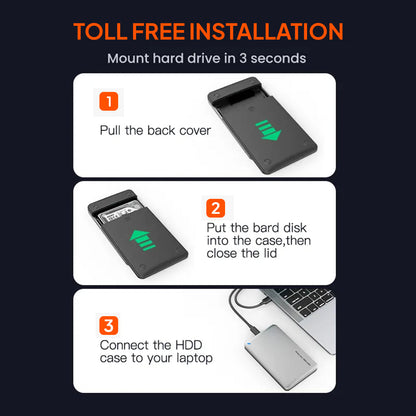 TOLL FREE INSTALLATION

Mount hard drive in 3 seconds

1

Pull the back cover

2

Put the bard disk into the case,then close the lid

3

Connect the HDD case to your laptop